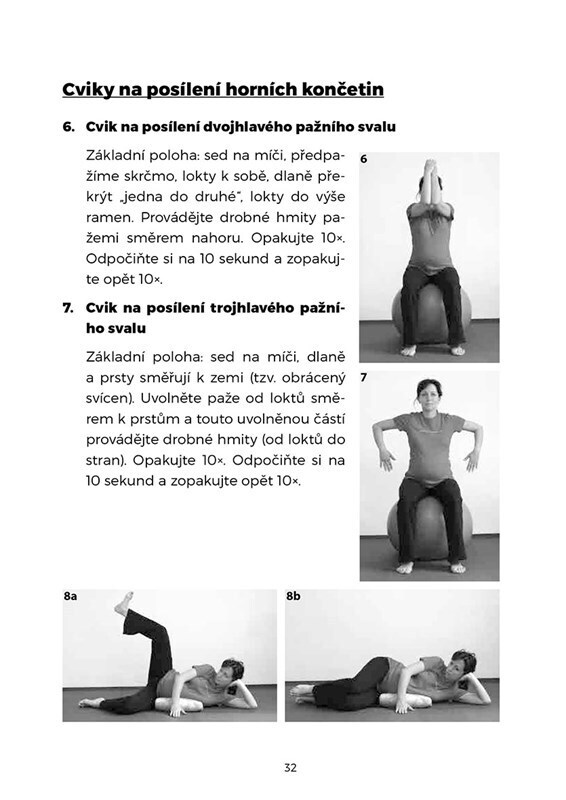 Cviky na posílení horních končetin

6. Cvik na posílení dvojhlavého pažního svalu

Základní poloha: sed na míči, předpažíme skrčmo, lokty k sobě, dlaně překrýt „jedna do druhé", lokty do výše ramen. Provádějte drobné hmity pažemi směrem nahoru. Opakujte 10×. Odpočiňte si na 10 sekund a zopakujte opět 10×.

6

7. Cvik na posílení trojhlavého pažního svalu

Základní poloha: sed na míči, dlaně a prsty směřují k zemi (tzv. obrácený svícen). Uvolněte paže od loktů směrem k prstům a touto uvolněnou částí provádějte drobné hmity (od loktů do stran). Opakujte 10×. Odpočiňte si na 10 sekund a zopakujte opět 10×.

7

8a

8b

32