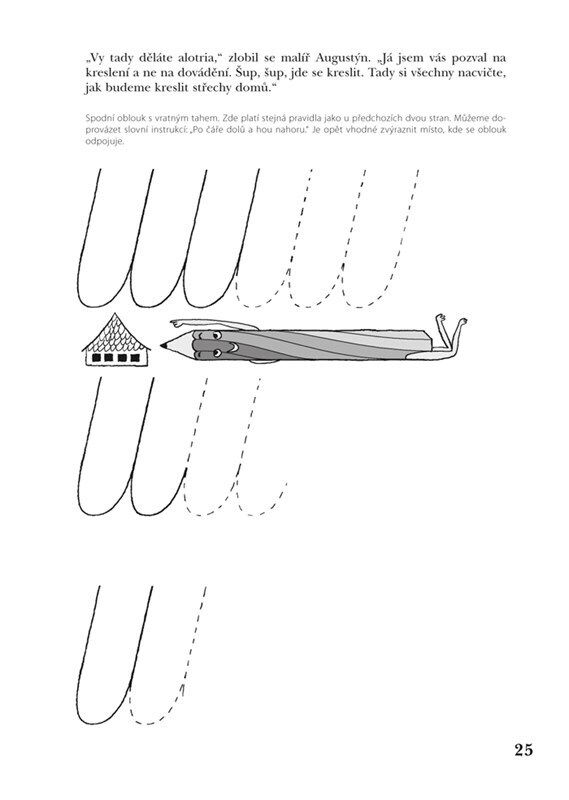 „Vy tady děláte alotria," zlobil se malíř Augustýn. „Já jsem vás pozval na kreslení a ne na dovádění. Šup, šup, jde se kreslit. Tady si všechny nacvičte, jak budeme kreslit střechy domů."

Spodní oblouk s vratným tahem. Zde platí stejná pravidla jako u předchozích dvou stran. Můžeme doprovázet slovní instrukcí: „Po čáře dolů a hou nahoru." Je opět vhodné zvýraznit místo, kde se oblouk odpojuje.

25