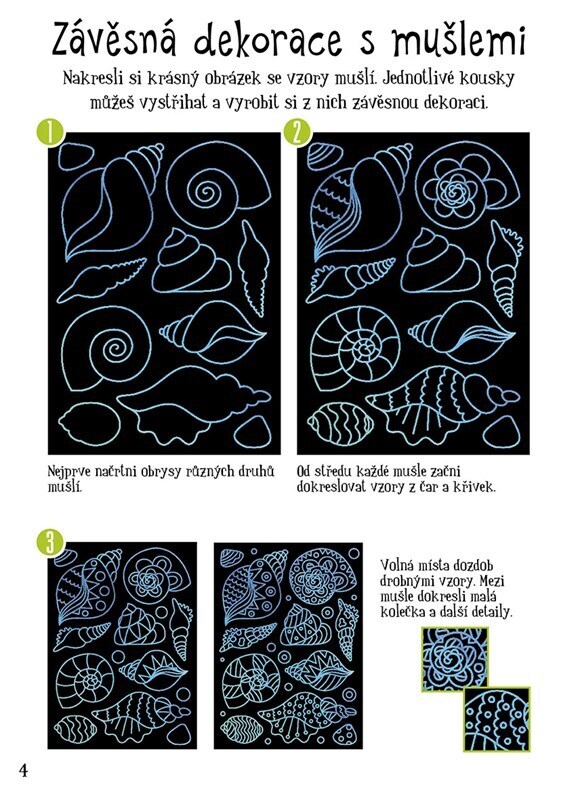 Závěsná dekorace s mušlemi

Nakresli si krásný obrázek se vzory mušlí. Jednotlivé kousky můžeš vystřihat a vyrobit si z nich závěsnou dekoraci.

1

2

Nejprve načrtni obrysy různých druhů mušlí.

Od středu každé mušle začni dokreslovat vzory z čar a křivek.

3

Volná místa dozdob drobnými vzory. Mezi mušle dokresli malá kolečka a další detaily.

4