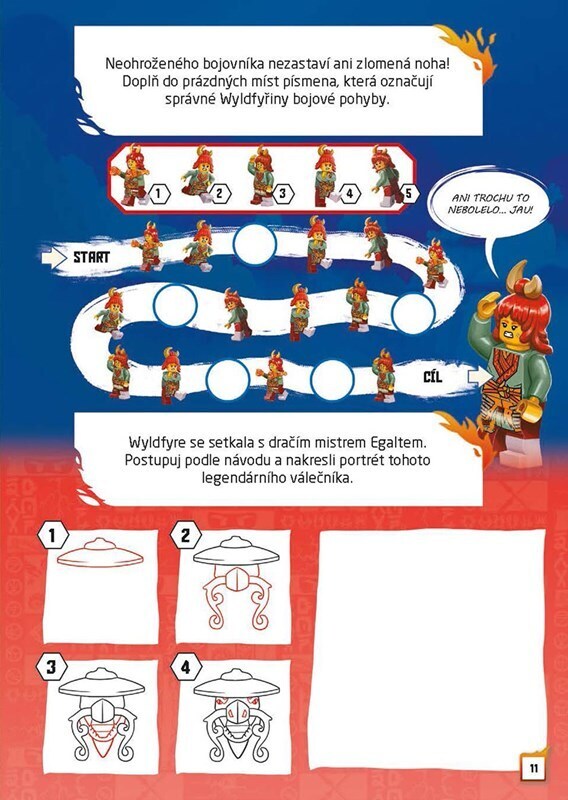 Neohroženého bojovníka nezastaví ani zlomená noha! Doplň do prázdných míst písmena, která označují správné Wyldfyřiny bojové pohyby.

1 2 3 4 5

ANI TROCHU TO NEBOLELO... JAU!

START

CÍL

Wyldfyre se setkala s dračím mistrem Egaltem. Postupuj podle návodu a nakresli portrét tohoto legendárního válečníka.

1

2

3

4

11