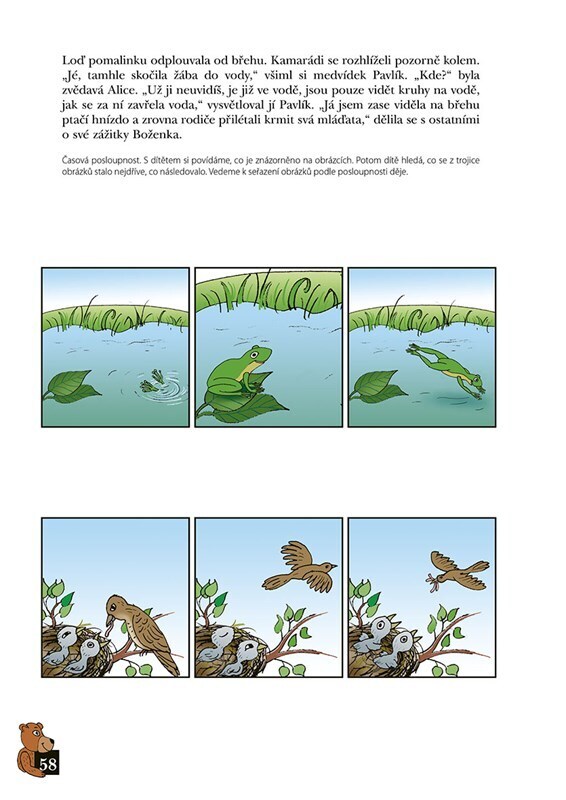 Loď pomalinku odplouvala od břehu. Kamarádi se rozhlíželi pozorně kolem. „Jé, tamhle skočila žába do vody," všiml si medvídek Pavlík. „Kde?" byla zvědavá Alice. „Už ji neuvidíš, je již ve vodě, jsou pouze vidět kruhy na vodě, jak se za ní zavřela voda," vysvětloval jí Pavlík. „Já jsem zase viděla na břehu ptačí hnízdo a zrovna rodiče přilétali krmit svá mláďata," dělila se s ostatními o své zážitky Boženka.

Časová posloupnost. S dítětem si povídáme, co je znázorněno na obrázcích. Potom dítě hledá, co se z trojice obrázků stalo nejdříve, co následovalo. Vedeme k seřazení obrázků podle posloupnosti děje.

58