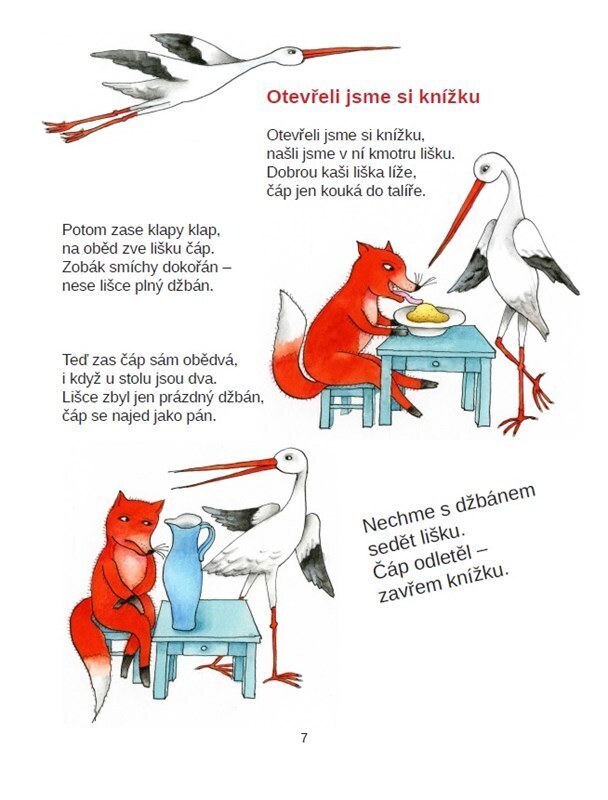 Otevřeli jsme si knížku

Otevřeli jsme si knížku,
našli jsme v ní kmotru lišku.
Dobrou kaši liška líže,
čáp jen kouká do talíře.

Potom zase klapy klap,
na oběd zve lišku čáp.
Zobák smíchy dokořán –
nese lišce plný džbán.

Teď zas čáp sám obědvá,
i když u stolu jsou dva.
Lišce zbyl jen prázdný džbán,
čáp se najed jako pán.

Nechme s džbánem
sedět lišku.
Čáp odletěl –
zavřem knížku.

7