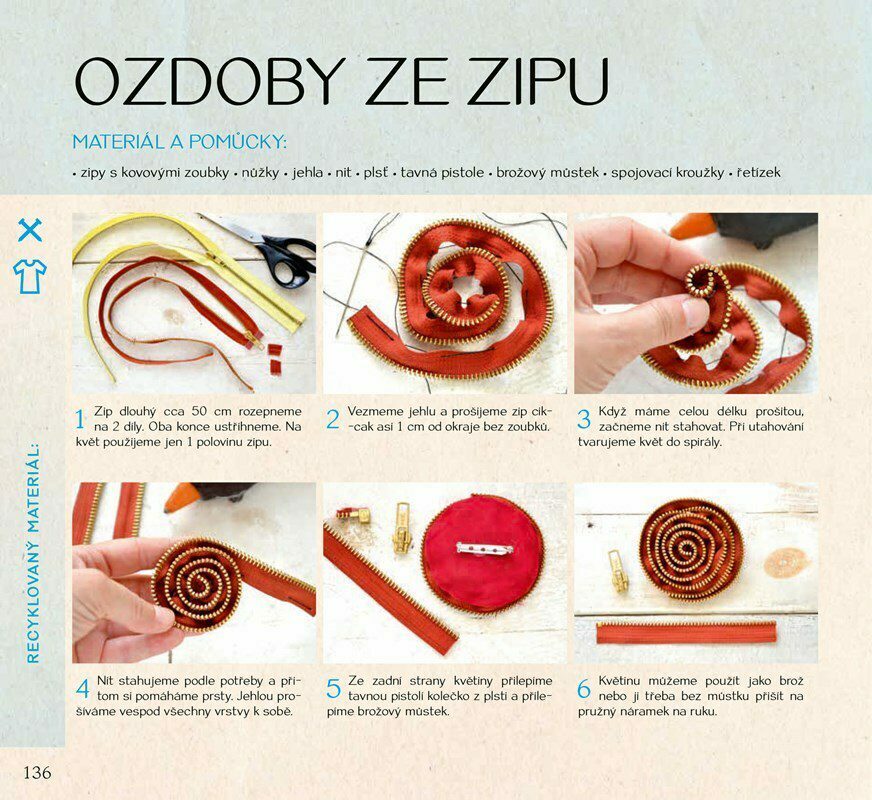 OZDOBY ZE ZIPU

MATERIÁL A POMŮCKY:

• zipy s kovovými zoubky • nůžky • jehla • nit • plsť • tavná pistole • brožový můstek • spojovací kroužky • řetízek

RECYKLOVANÝ MATERIÁL:

1 Zip dlouhý cca 50 cm rozepneme na 2 díly. Oba konce ustřihneme. Na květ použijeme jen 1 polovinu zipu.

2 Vezmeme jehlu a prošijeme zip cik-cak asi 1 cm od okraje bez zoubků.

3 Když máme celou délku prošitou, začneme nit stahovat. Při utahování tvarujeme květ do spirály.

4 Nit stahujeme podle potřeby a přitom si pomáháme prsty. Jehlou prošíváme vespod všechny vrstvy k sobě.

5 Ze zadní strany květiny přilepíme tavnou pistolí kolečko z plsti a přilepíme brožový můstek.

6 Květinu můžeme použít jako brož nebo ji třeba bez můstku přišít na pružný náramek na ruku.

136