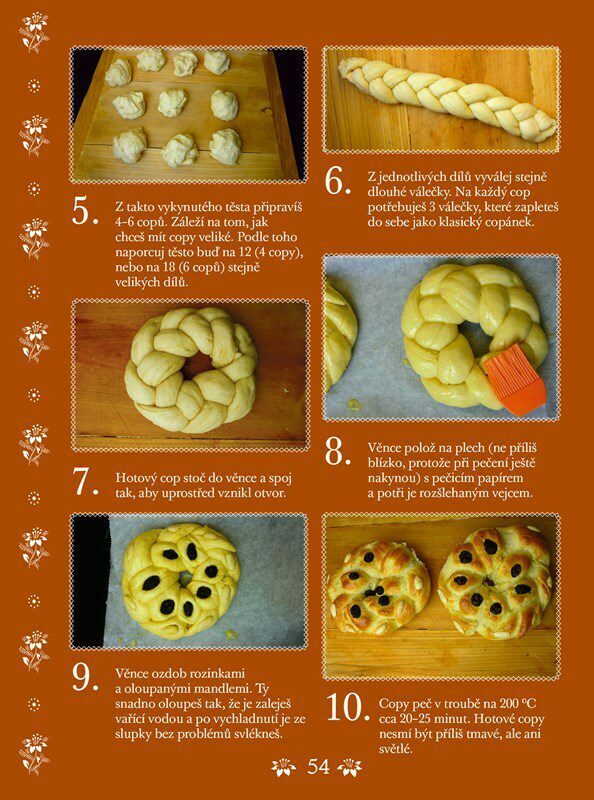 5. Z takto vykynutého těsta připravíš 4–6 copů. Záleží na tom, jak chceš mít copy veliké. Podle toho naporcuj těsto buď na 12 (4 copy), nebo na 18 (6 copů) stejně velikých dílů.

6. Z jednotlivých dílů vyválej stejně dlouhé válečky. Na každý cop potřebuješ 3 válečky, které zapleteš do sebe jako klasický copánek.

7. Hotový cop stoč do věnce a spoj tak, aby uprostřed vznikl otvor.

8. Věnce polož na plech (ne příliš blízko, protože při pečení ještě nakynou) s pečicím papírem a potři je rozšlehaným vejcem.

9. Věnce ozdob rozinkami a oloupanými mandlemi. Ty snadno oloupeš tak, že je zaleješ vařící vodou a po vychladnutí je ze slupky bez problémů svlékneš.

10. Copy peč v troubě na 200 °C cca 20–25 minut. Hotové copy nesmí být příliš tmavé, ale ani světlé.

54