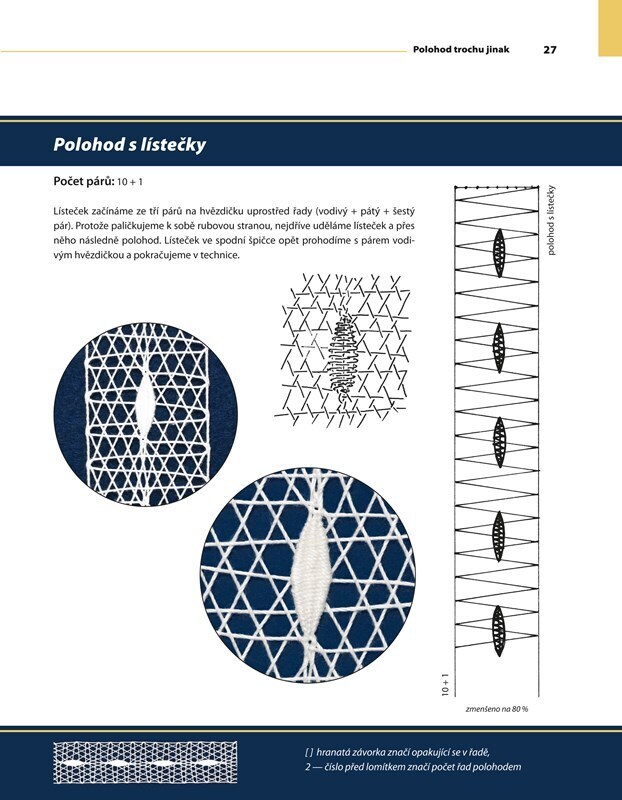 Polohod trochu jinak 27

Polohod s lístečky

Počet párů: 10 + 1

Lísteček začínáme ze tří párů na hvězdičku uprostřed řady (vodivý + pátý + šestý pár). Protože paličkujeme k sobě rubovou stranou, nejdříve uděláme lísteček a přes něho následně polohod. Lísteček ve spodní špičce opět prohodíme s párem vodivým hvězdičkou a pokračujeme v technice.

polohod s lístečky

10 + 1

zmenšeno na 80 %

[ ] hranatá závorka značí opakující se v řadě,
2 — číslo před lomítkem značí počet řad polohodem