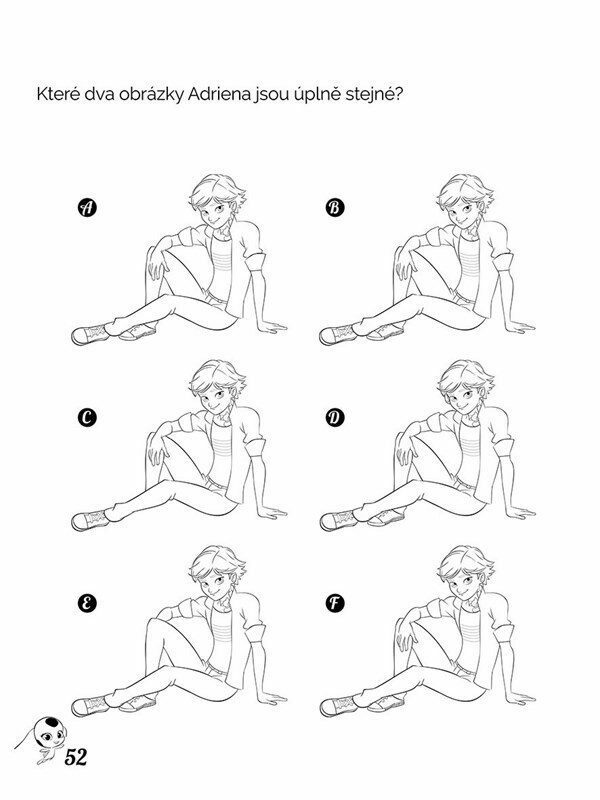 Které dva obrázky Adriena jsou úplně stejné?

A

B

C

D

E

F

52