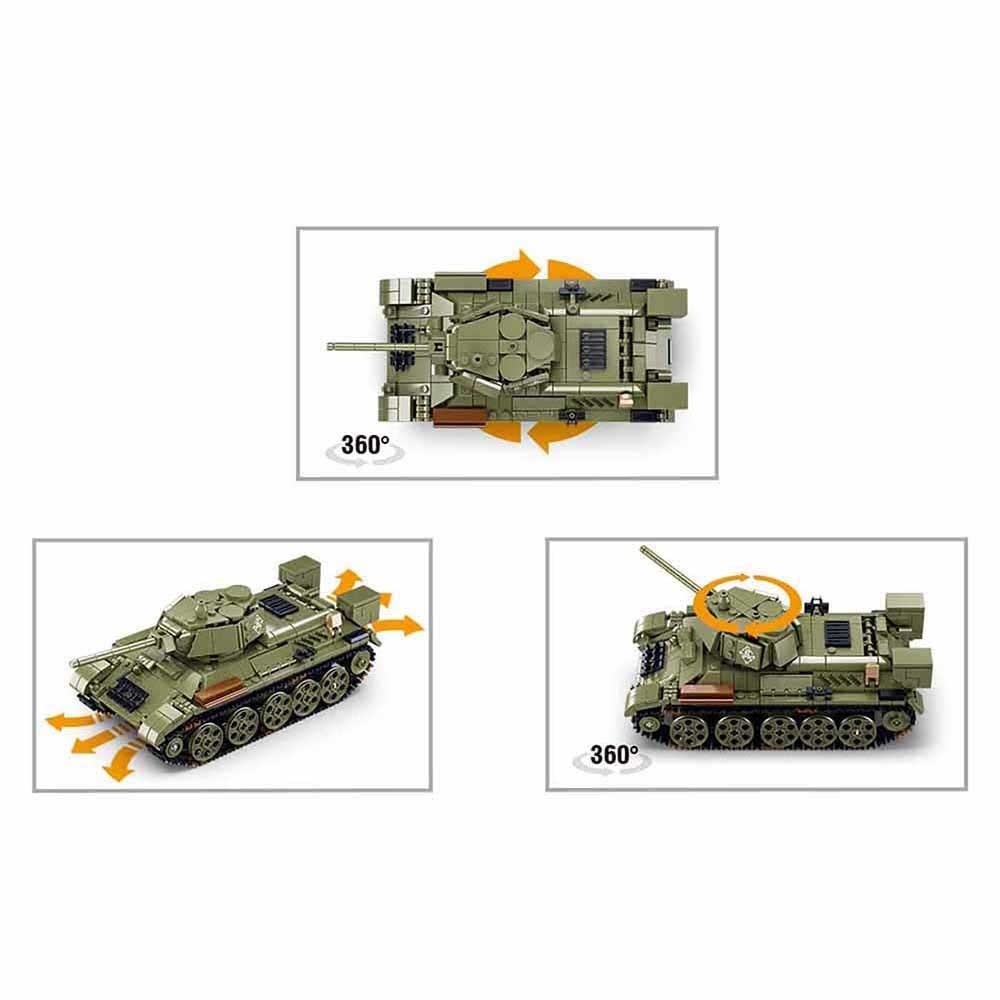 360°

360°