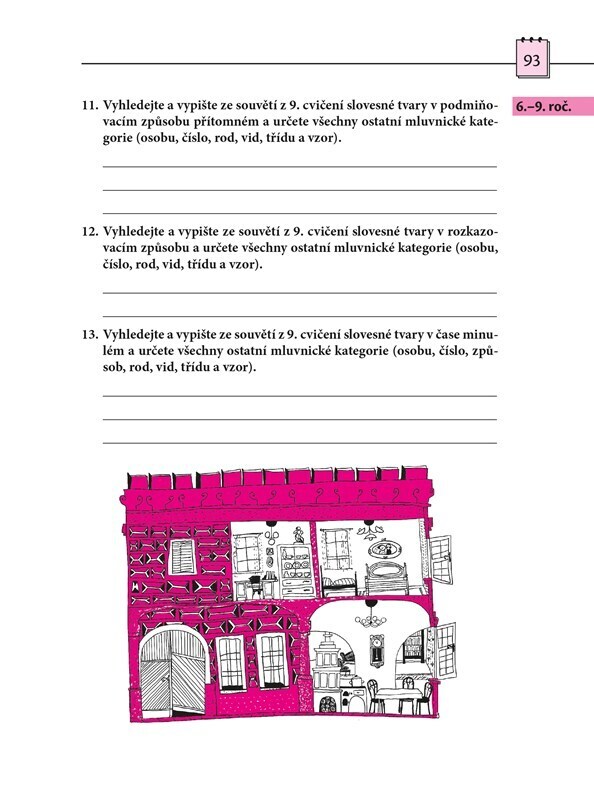 93

6.–9. roč.

11. Vyhledejte a vypište ze souvětí z 9. cvičení slovesné tvary v podmiňovacím způsobu přítomném a určete všechny ostatní mluvnické kategorie (osobu, číslo, rod, vid, třídu a vzor).

12. Vyhledejte a vypište ze souvětí z 9. cvičení slovesné tvary v rozkazovacím způsobu a určete všechny ostatní mluvnické kategorie (osobu, číslo, rod, vid, třídu a vzor).

13. Vyhledejte a vypište ze souvětí z 9. cvičení slovesné tvary v čase minulém a určete všechny ostatní mluvnické kategorie (osobu, číslo, způsob, rod, vid, třídu a vzor).