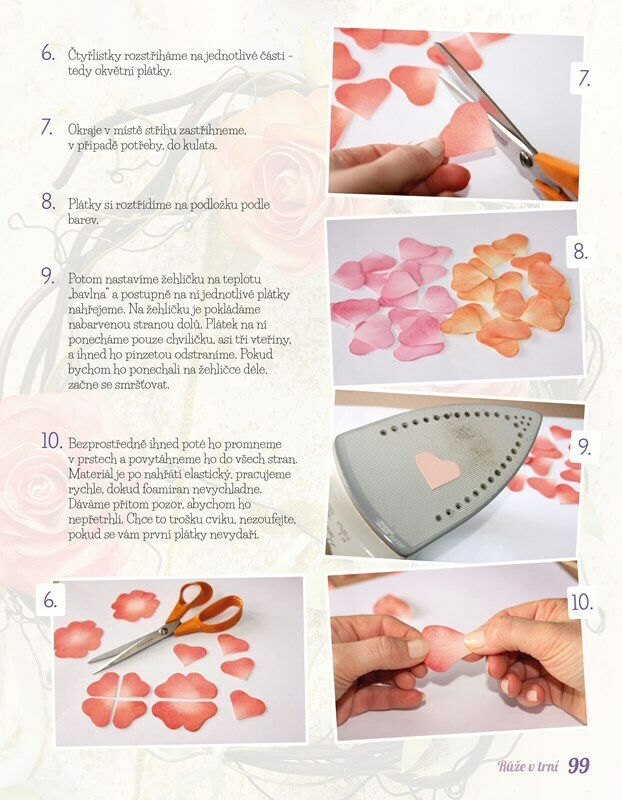 6. Čtyřlístky rozstříháme na jednotlivé části – tedy okvětní plátky.

7. Okraje v místě střihu zastřihneme, v případě potřeby, do kulata.

8. Plátky si roztřídíme na podložku podle barev.

9. Potom nastavíme žehličku na teplotu „bavlna" a postupně na ní jednotlivé plátky nahřejeme. Na žehličku je pokládáme nabarvenou stranou dolů. Plátek na ní ponecháme pouze chviličku, asi tři vteřiny, a ihned ho pinzetou odstraníme. Pokud bychom ho ponechali na žehličce déle, začne se smršťovat.

10. Bezprostředně ihned poté ho promneme v prstech a povytáhneme ho do všech stran. Materiál je po nahřátí elastický, pracujeme rychle, dokud foamiran nevychladne. Dáváme přitom pozor, abychom ho nepřetrhli. Chce to trošku cviku, nezoufejte, pokud se vám první plátky nevydaří.

7.

8.

9.

6.

10.

Růže v trní 99