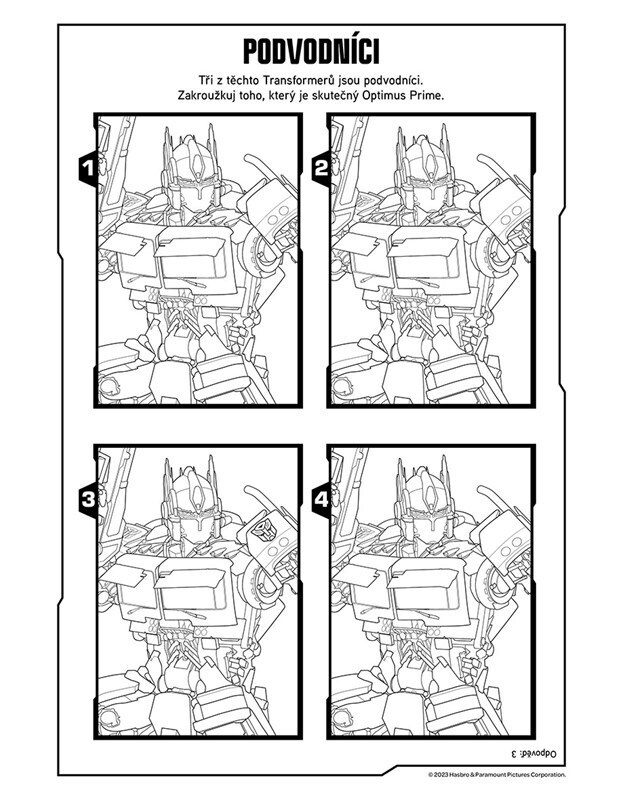 PODVODNÍCI

Tři z těchto Transformerů jsou podvodníci. Zakroužkuj toho, který je skutečný Optimus Prime.

1

2

3

4

Odpověď: 3

© 2023 Hasbro & Paramount Pictures Corporation.