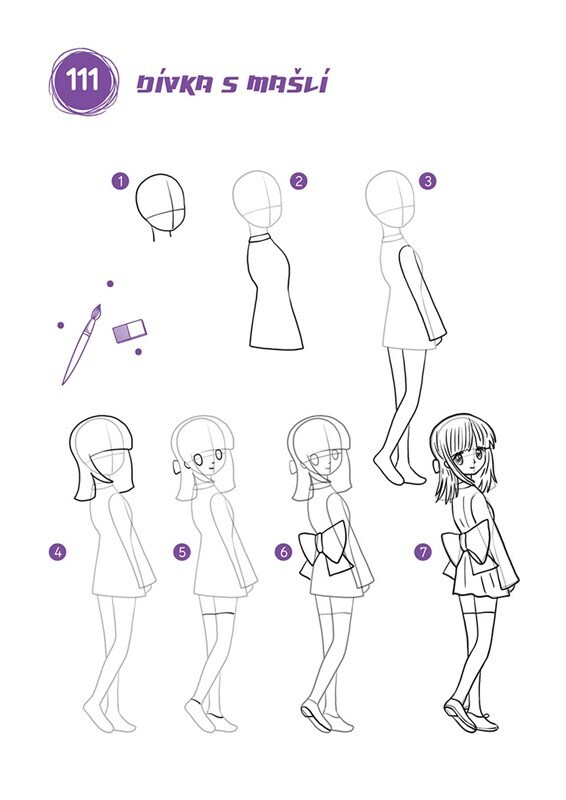 111 DÍVKA S MAŠLÍ

1
2
3
4
5
6
7