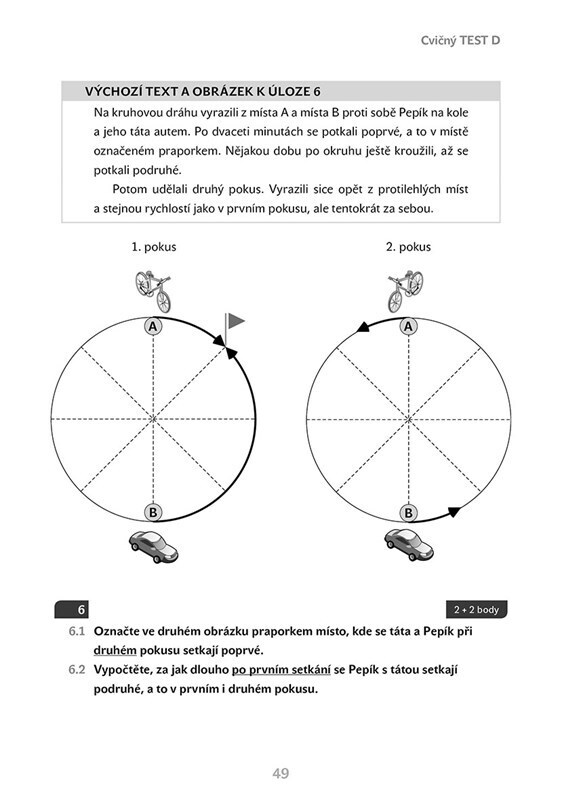 Cvičný TEST D

VÝCHOZÍ TEXT A OBRÁZEK K ÚLOZE 6

Na kruhovou dráhu vyrazili z místa A a místa B proti sobě Pepík na kole a jeho táta autem. Po dvaceti minutách se potkali poprvé, a to v místě označeném praporkem. Nějakou dobu po okruhu ještě kroužili, až se potkali podruhé.

Potom udělali druhý pokus. Vyrazili sice opět z protilehlých míst a stejnou rychlostí jako v prvním pokusu, ale tentokrát za sebou.

1. pokus

A

B

2. pokus

A

B

6

2 + 2 body

6.1 Označte ve druhém obrázku praporkem místo, kde se táta a Pepík při druhém pokusu setkají poprvé.

6.2 Vypočtěte, za jak dlouho po prvním setkání se Pepík s tátou setkají podruhé, a to v prvním i druhém pokusu.

49