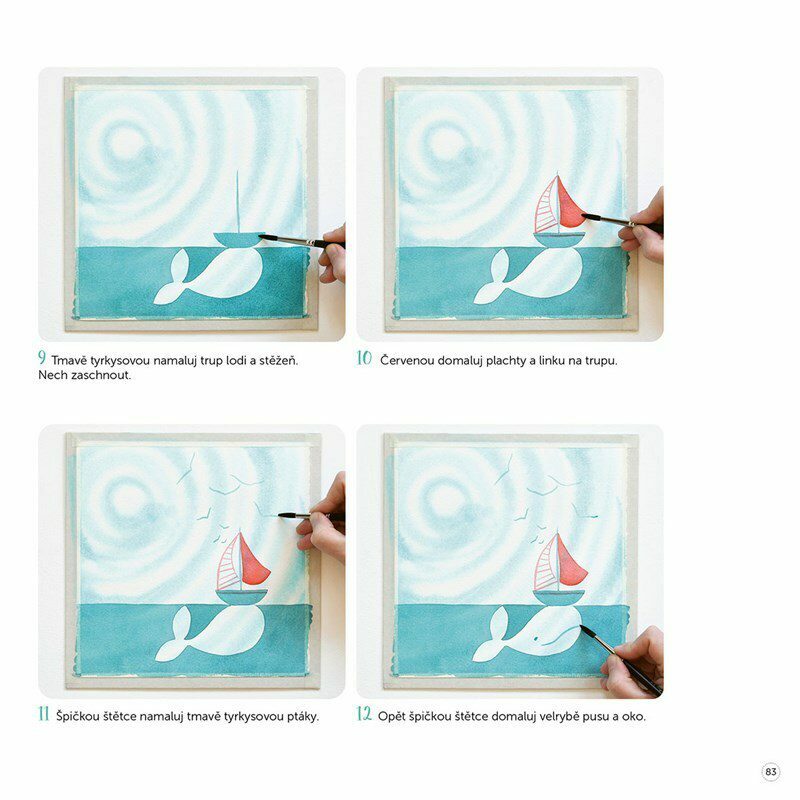 9 Tmavě tyrkysovou namaluj trup lodi a stěžeň. Nech zaschnout.

10 Červenou domaluj plachty a linku na trupu.

11 Špičkou štětce namaluj tmavě tyrkysovou ptáky.

12 Opět špičkou štětce domaluj velrybě pusu a oko.

83