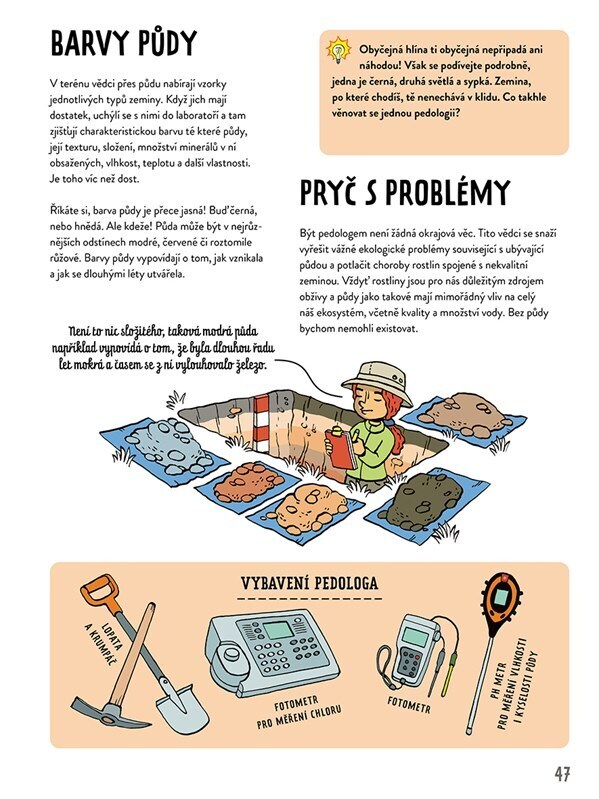 BARVY PŮDY

V terénu vědci přes půdu nabírají vzorky jednotlivých typů zeminy. Když jich mají dostatek, uchýlí se s nimi do laboratoří a tam zjišťují charakteristickou barvu té které půdy, její texturu, složení, množství minerálů v ní obsažených, vlhkost, teplotu a další vlastnosti. Je toho víc než dost.

Říkáte si, barva půdy je přece jasná! Buď černá, nebo hnědá. Ale kdeže! Půda může být v nejrůznějších odstínech modré, červené či roztomile růžové. Barvy půdy vypovídají o tom, jak vznikala a jak se dlouhými léty utvářela.

Obyčejná hlína ti obyčejná nepřipadá ani náhodou! Však se podívejte podrobně, jedna je černá, druhá světlá a sypká. Zemina, po které chodíš, tě nenechává v klidu. Co takhle věnovat se jednou pedologii?

PRYČ S PROBLÉMY

Být pedologem není žádná okrajová věc. Tito vědci se snaží vyřešit vážné ekologické problémy související s ubývající půdou a potlačit choroby rostlin spojené s nekvalitní zeminou. Vždyť rostliny jsou pro nás důležitým zdrojem obživy a půdy jako takové mají mimořádný vliv na celý náš ekosystém, včetně kvality a množství vody. Bez půdy bychom nemohli existovat.

Není to nic složitého, taková modrá půda například vypovídá o tom, že byla dlouhou řadu let mokrá a časem se z ní vylouhovalo železo.

VYBAVENÍ PEDOLOGA

LOPATA A KRUMPÁČ

FOTOMETR PRO MĚŘENÍ CHLORU

FOTOMETR

PH METR PRO MĚŘENÍ VLHKOSTI I KYSELOSTI PŮDY

47