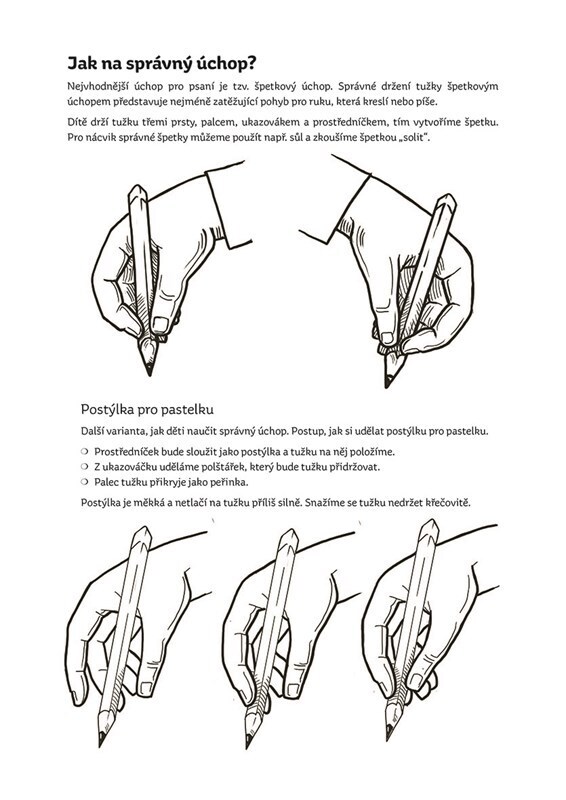 Jak na správný úchop?

Nejvhodnější úchop pro psaní je tzv. špetkový úchop. Správné držení tužky špetkovým úchopem představuje nejméně zatěžující pohyb pro ruku, která kreslí nebo píše.

Dítě drží tužku třemi prsty, palcem, ukazovákem a prostředníčkem, tím vytvoříme špetku. Pro nácvik správné špetky můžeme použít např. sůl a zkoušíme špetkou „solit".

Postýlka pro pastelku

Další varianta, jak děti naučit správný úchop. Postup, jak si udělat postýlku pro pastelku.

❍ Prostředníček bude sloužit jako postýlka a tužku na něj položíme.
❍ Z ukazováčku uděláme polštářek, který bude tužku přidržovat.
❍ Palec tužku přikryje jako peřinka.

Postýlka je měkká a netlačí na tužku příliš silně. Snažíme se tužku nedržet křečovitě.