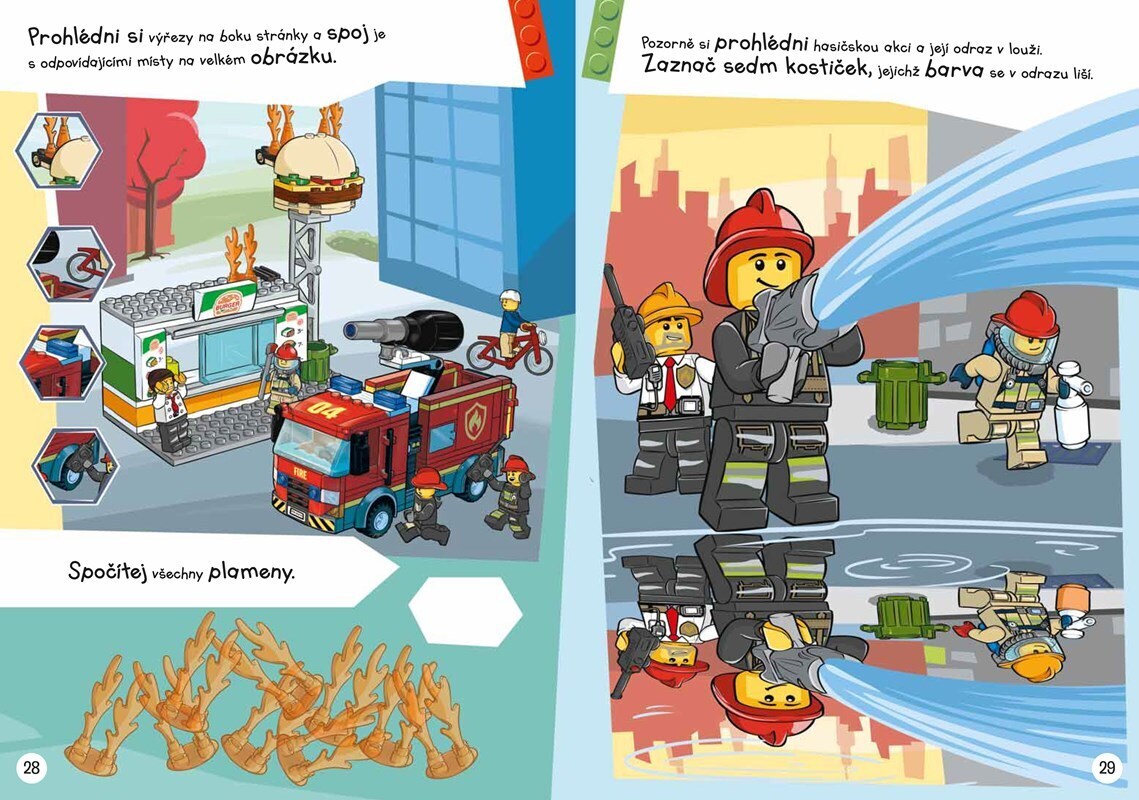 Prohlédni si výřezy na boku stránky a spoj je s odpovídajícími místy na velkém obrázku.

BURGER

04

FIRE

Spočítej všechny plameny.

28

Pozorně si prohlédni hasičskou akci a její odraz v louži.
Zaznač sedm kostiček, jejichž barva se v odrazu liší.

29