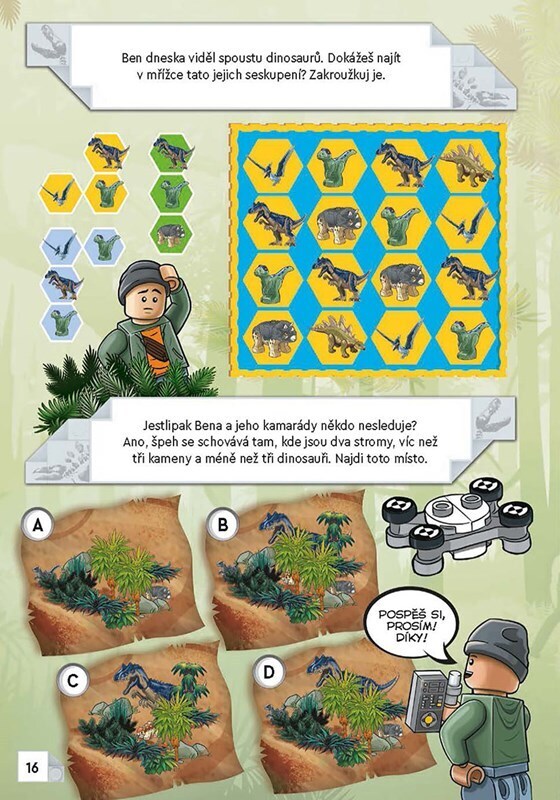 Ben dneska viděl spoustu dinosaurů. Dokážeš najít v mřížce tato jejich seskupení? Zakroužkuj je.

Jestlipak Bena a jeho kamarády někdo nesleduje? Ano, špeh se schovává tam, kde jsou dva stromy, víc než tři kameny a méně než tři dinosauři. Najdi toto místo.

A

B

C

D

POSPĚŠ SI, PROSÍM! DÍKY!

16