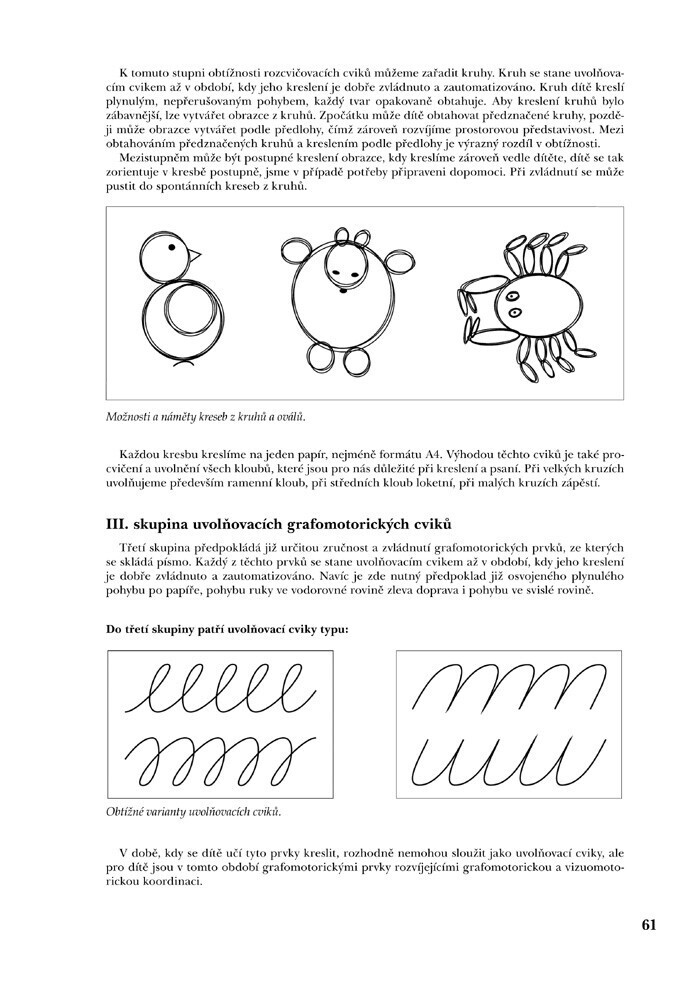 K tomuto stupni obtížnosti rozcvičovacích cviků můžeme zařadit kruhy. Kruh se stane uvolňovacím cvikem až v období, kdy jeho kreslení je dobře zvládnuto a zautomatizováno. Kruh dítě kreslí plynulým, nepřerušovaným pohybem, každý tvar opakovaně obtahuje. Aby kreslení kruhů bylo zábavnější, lze vytvářet obrazce z kruhů. Zpočátku může dítě obtahovat předznačené kruhy, později může obrazce vytvářet podle předlohy, čímž zároveň rozvíjíme prostorovou představivost. Mezi obtahováním předznačených kruhů a kreslením podle předlohy je výrazný rozdíl v obtížnosti.

Mezistupněm může být postupné kreslení obrazce, kdy kreslíme zároveň vedle dítěte, dítě se tak zorientuje v kresbě postupně, jsme v případě potřeby připraveni dopomoci. Při zvládnutí se může pustit do spontánních kreseb z kruhů.

Možnosti a náměty kreseb z kruhů a oválů.

Každou kresbu kreslíme na jeden papír, nejméně formátu A4. Výhodou těchto cviků je také procvičení a uvolnění všech kloubů, které jsou pro nás důležité při kreslení a psaní. Při velkých kruzích uvolňujeme především ramenní kloub, při středních kloub loketní, při malých kruzích zápěstí.

III. skupina uvolňovacích grafomotorických cviků

Třetí skupina předpokládá již určitou zručnost a zvládnutí grafomotorických prvků, ze kterých se skládá písmo. Každý z těchto prvků se stane uvolňovacím cvikem až v období, kdy jeho kreslení je dobře zvládnuto a zautomatizováno. Navíc je zde nutný předpoklad již osvojeného plynulého pohybu po papíře, pohybu ruky ve vodorovné rovině zleva doprava i pohybu ve svislé rovině.

Do třetí skupiny patří uvolňovací cviky typu:

Obtížné varianty uvolňovacích cviků.

V době, kdy se dítě učí tyto prvky kreslit, rozhodně nemohou sloužit jako uvolňovací cviky, ale pro dítě jsou v tomto období grafomotorickými prvky rozvíjejícími grafomotorickou a vizuomotorickou koordinaci.

61