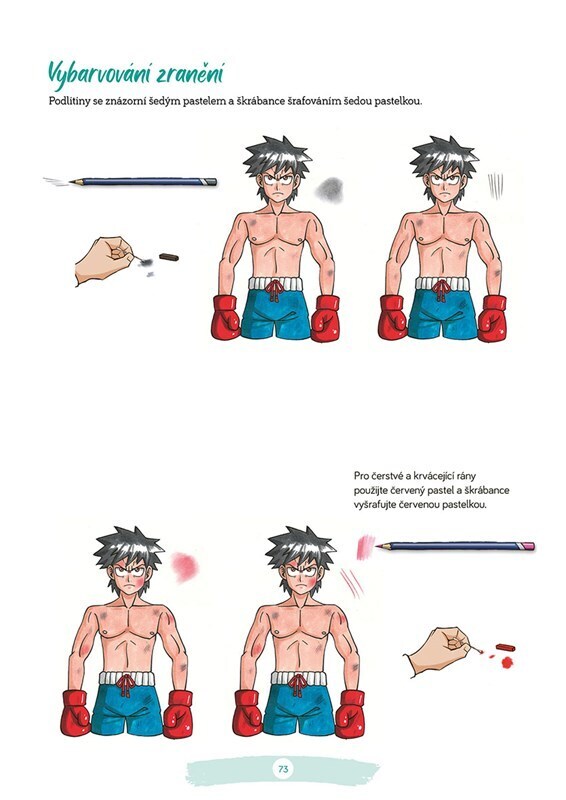 Vybarvování zranění

Podlitiny se znázorní šedým pastelem a škrábance šrafováním šedou pastelkou.

Pro čerstvé a krvácející rány použijte červený pastel a škrábance vyšrafujte červenou pastelkou.

73