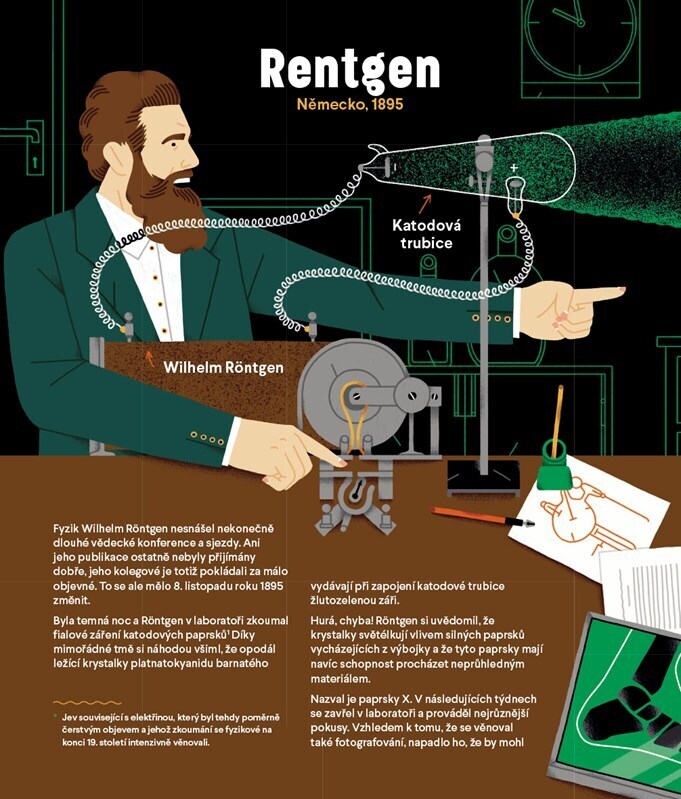 Rentgen
Německo, 1895

Katodová trubice

Wilhelm Röntgen

Fyzik Wilhelm Röntgen nesnášel nekonečně dlouhé vědecké konference a sjezdy. Ani jeho publikace ostatně nebyly přijímány dobře, jeho kolegové je totiž pokládali za málo objevné. To se ale mělo 8. listopadu roku 1895 změnit.

Byla temná noc a Röntgen v laboratoři zkoumal fialové záření katodových paprsků¹ Díky mimořádné tmě si náhodou všiml, že opodál ležící krystalky platnatokyanidu barnatého vydávají při zapojení katodové trubice žlutozelenou záři.

Hurá, chyba! Röntgen si uvědomil, že krystalky světélkují vlivem silných paprsků vycházejících z výbojky a že tyto paprsky mají navíc schopnost procházet neprůhledným materiálem.

Nazval je paprsky X. V následujících týdnech se zavřel v laboratoři a prováděl nejrůznější pokusy. Vzhledem k tomu, že se věnoval také fotografování, napadlo ho, že by mohl

¹ Jev související s elektřinou, který byl tehdy poměrně čerstvým objevem a jehož zkoumání se fyzikové na konci 19. století intenzivně věnovali.