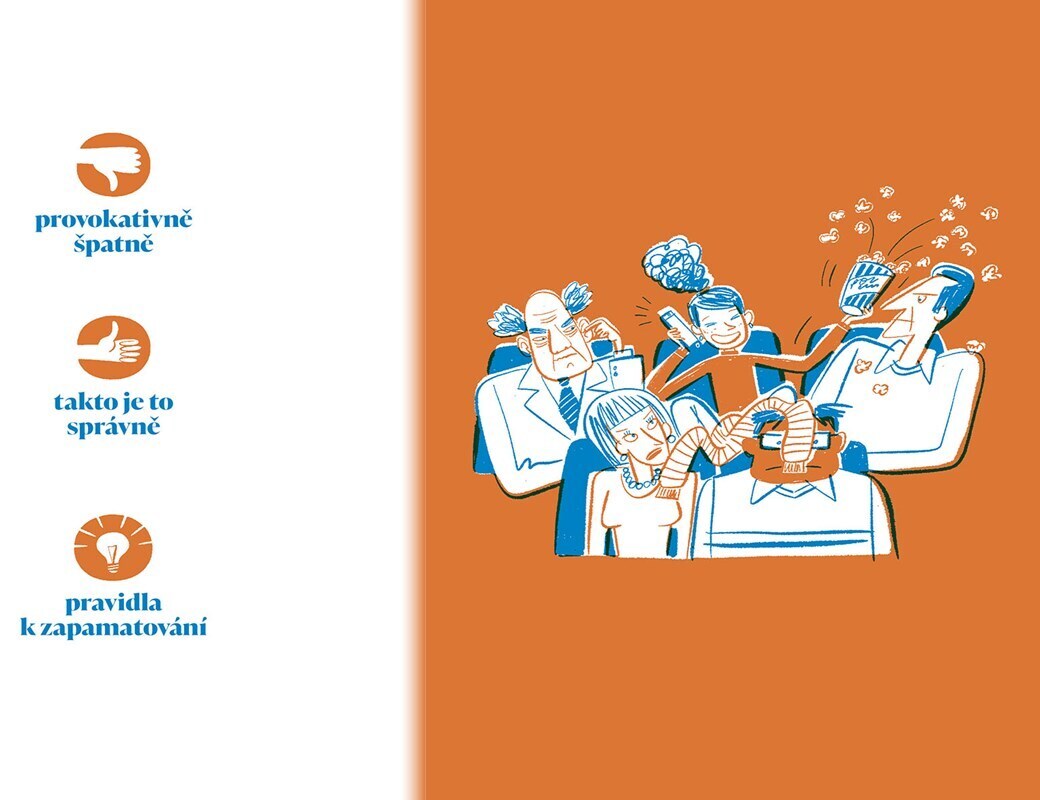 provokativně špatně

takto je to správně

pravidla k zapamatování