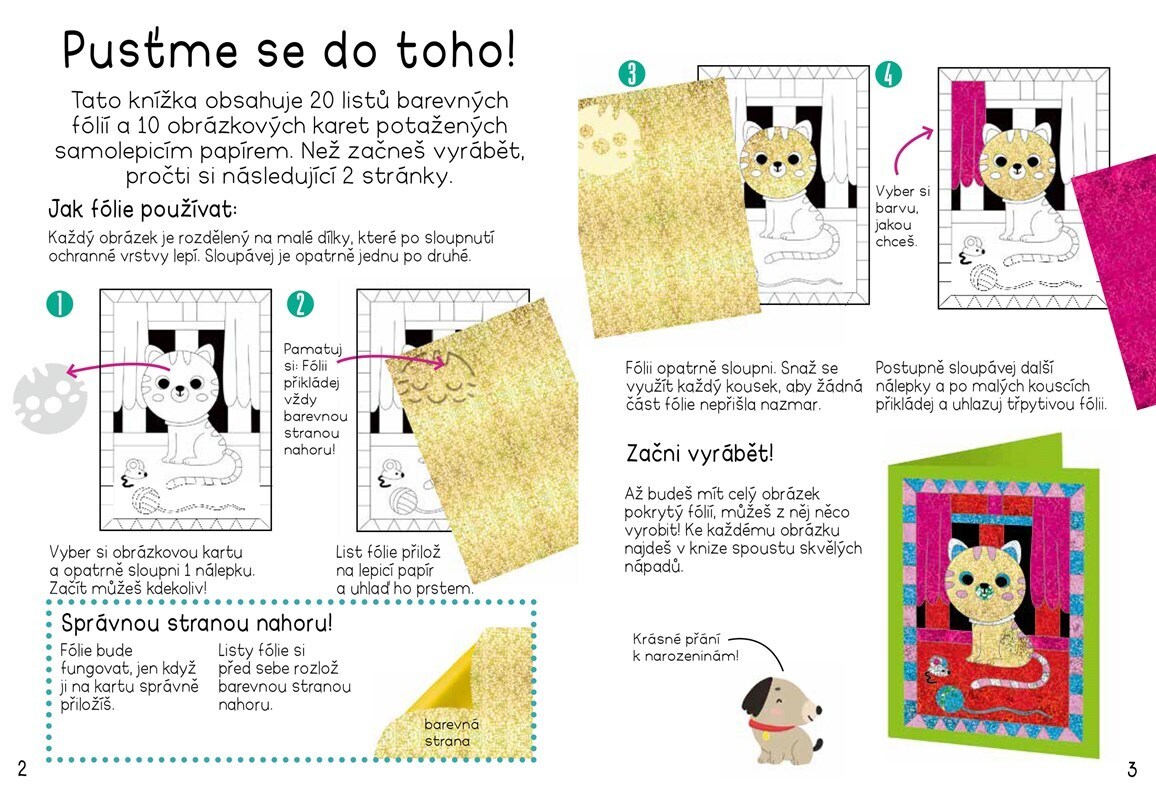 Pusťme se do toho!

Tato knížka obsahuje 20 listů barevných fólií a 10 obrázkových karet potažených samolepicím papírem. Než začneš vyrábět, pročti si následující 2 stránky.

Jak fólie používat:

Každý obrázek je rozdělený na malé dílky, které po sloupnutí ochranné vrstvy lepí. Sloupávej je opatrně jednu po druhé.

1

Vyber si obrázkovou kartu a opatrně sloupni 1 nálepku. Začít můžeš kdekoliv!

2

Pamatuj si: Fólii přikládej vždy barevnou stranou nahoru!

List fólie přilož na lepicí papír a uhlaď ho prstem.

Správnou stranou nahoru!

Fólie bude fungovat, jen když ji na kartu správně přiložíš.

Listy fólie si před sebe rozlož barevnou stranou nahoru.

barevná strana

2

3

Fólii opatrně sloupni. Snaž se využít každý kousek, aby žádná část fólie nepřišla nazmar.

4

Vyber si barvu, jakou chceš.

Postupně sloupávej další nálepky a po malých kouscích přikládej a uhlazuj třpytivou fólii.

Začni vyrábět!

Až budeš mít celý obrázek pokrytý fólií, můžeš z něj něco vyrobit! Ke každému obrázku najdeš v knize spoustu skvělých nápadů.

Krásné přání k narozeninám!

3