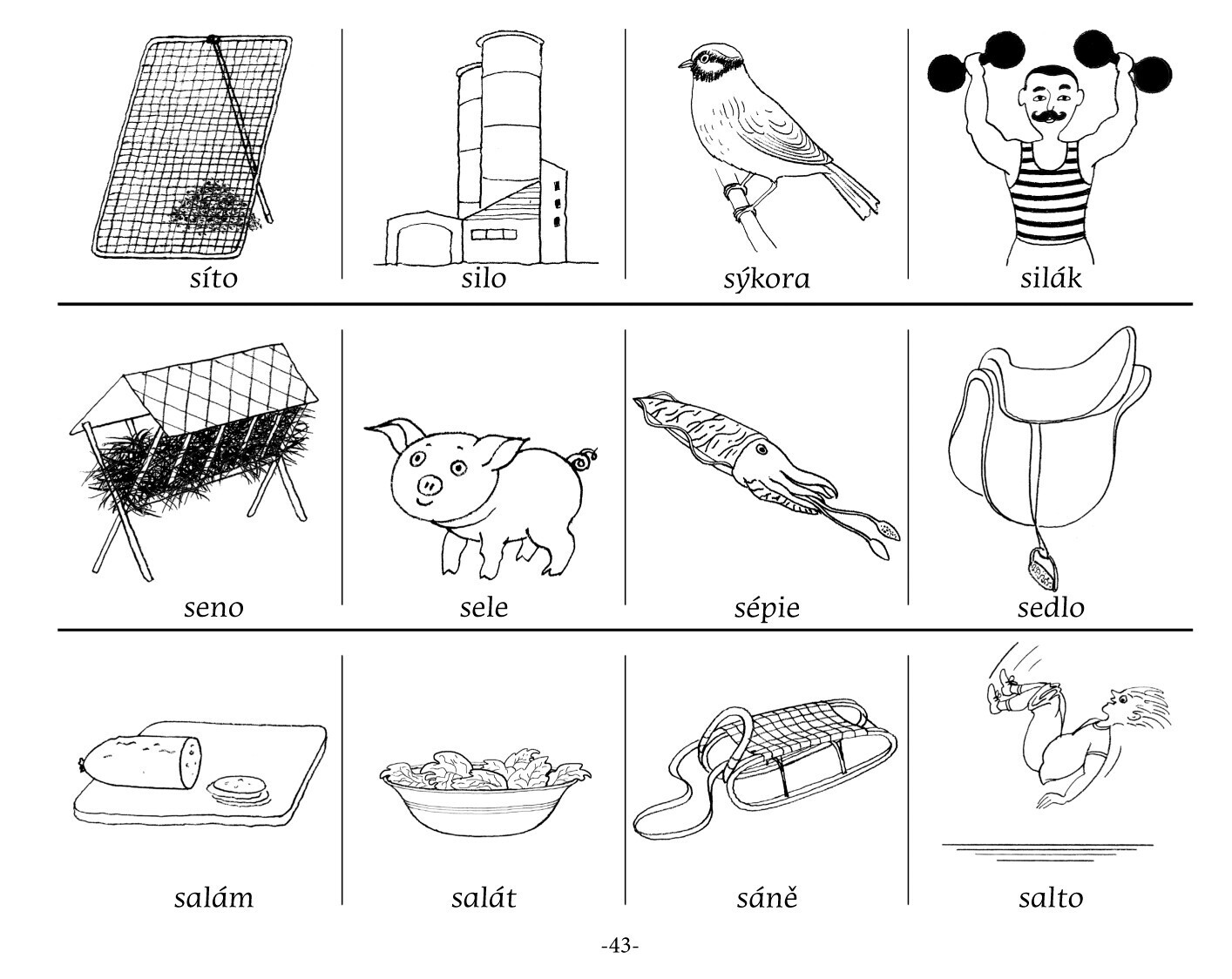 síto silo sýkora silák

seno sele sépie sedlo

salám salát sáně salto

-43-