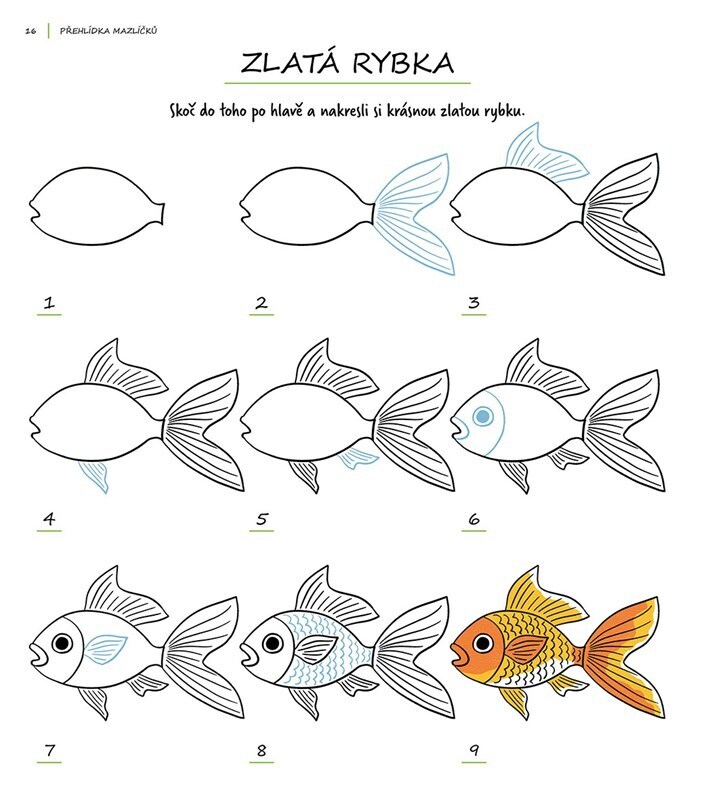 16 PŘEHLÍDKA MAZLÍČKŮ

ZLATÁ RYBKA

Skoč do toho po hlavě a nakresli si krásnou zlatou rybku.

1

2

3

4

5

6

7

8

9