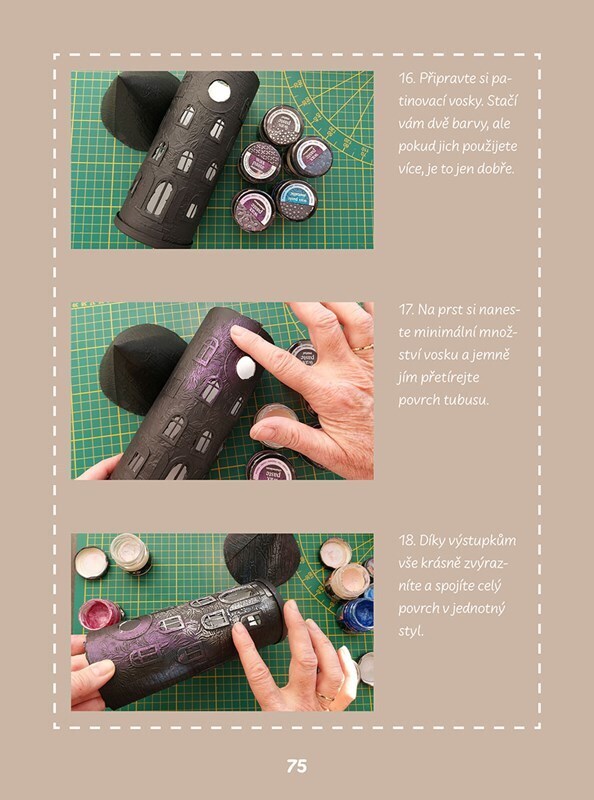 16. Připravte si patinovací vosky. Stačí vám dvě barvy, ale pokud jich použijete více, je to jen dobře.

17. Na prst si naneste minimální množství vosku a jemně jím přetírejte povrch tubusu.

18. Díky výstupkům vše krásně zvýrazníte a spojíte celý povrch v jednotný styl.

75