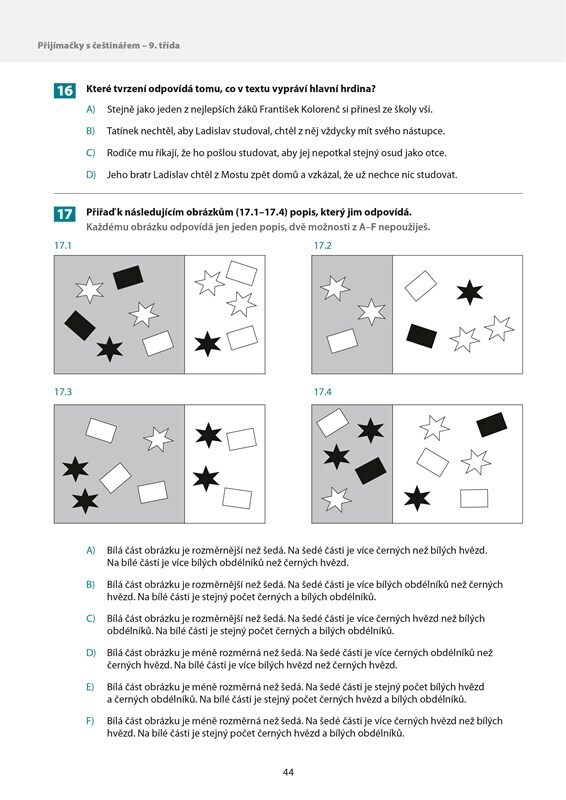 Přijímačky s češtinářem – 9. třída

16 Které tvrzení odpovídá tomu, co v textu vypráví hlavní hrdina?

A) Stejně jako jeden z nejlepších žáků František Kolorenč si přinesl ze školy vši.

B) Tatínek nechtěl, aby Ladislav studoval, chtěl z něj vždycky mít svého nástupce.

C) Rodiče mu říkají, že ho pošlou studovat, aby jej nepotkal stejný osud jako otce.

D) Jeho bratr Ladislav chtěl z Mostu zpět domů a vzkázal, že už nechce nic studovat.

17 Přiřaď k následujícím obrázkům (17.1–17.4) popis, který jim odpovídá.
Každému obrázku odpovídá jen jeden popis, dvě možnosti z A–F nepoužiješ.

17.1

17.2

17.3

17.4

A) Bílá část obrázku je rozměrnější než šedá. Na šedé části je více černých než bílých hvězd. Na bílé části je více bílých obdélníků než černých hvězd.

B) Bílá část obrázku je rozměrnější než šedá. Na šedé části je více bílých obdélníků než černých hvězd. Na bílé části je stejný počet černých a bílých obdélníků.

C) Bílá část obrázku je rozměrnější než šedá. Na šedé části je více černých hvězd než bílých obdélníků. Na bílé části je stejný počet černých a bílých obdélníků.

D) Bílá část obrázku je méně rozměrná než šedá. Na šedé části je více černých obdélníků než černých hvězd. Na bílé části je více bílých hvězd než černých hvězd.

E) Bílá část obrázku je méně rozměrná než šedá. Na šedé části je stejný počet bílých hvězd a černých obdélníků. Na bílé části je stejný počet černých hvězd a bílých obdélníků.

F) Bílá část obrázku je méně rozměrná než šedá. Na šedé části je více černých hvězd než bílých hvězd. Na bílé části je stejný počet černých hvězd a bílých obdélníků.

44