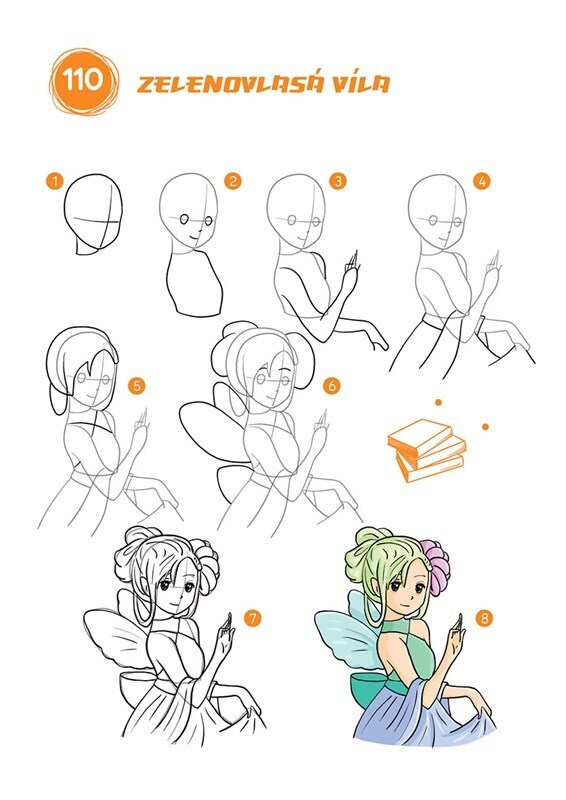 110 ZELENOVLASÁ VÍLA

1

2

3

4

5

6

7

8