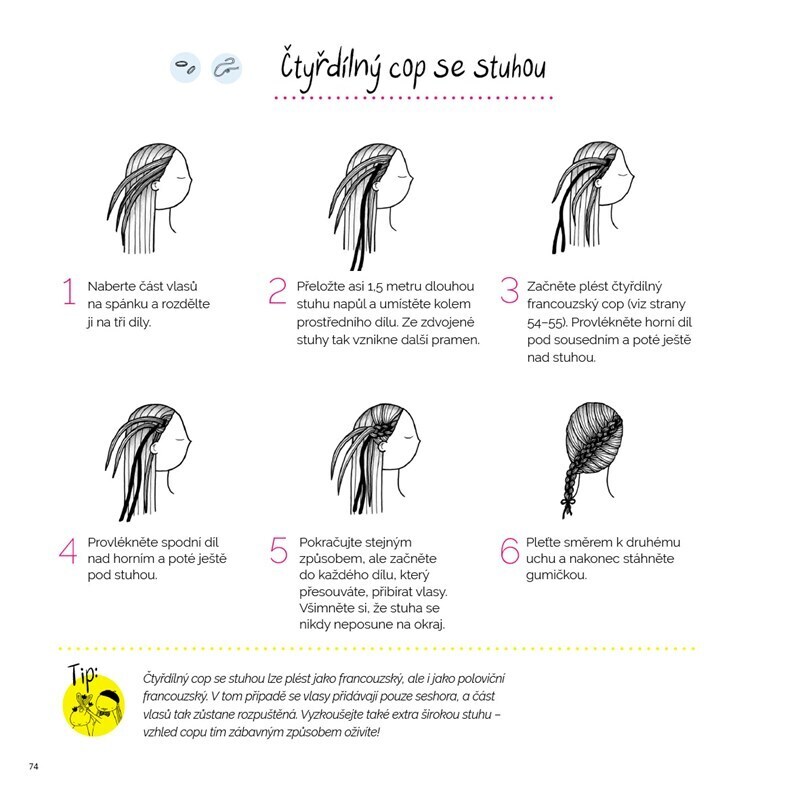 Čtyřdílný cop se stuhou

1 Naberte část vlasů na spánku a rozdělte ji na tři díly.

2 Přeložte asi 1,5 metru dlouhou stuhu napůl a umístěte kolem prostředního dílu. Ze zdvojené stuhy tak vznikne další pramen.

3 Začněte plést čtyřdílný francouzský cop (viz strany 54–55). Provlékněte horní díl pod sousedním a poté ještě nad stuhou.

4 Provlékněte spodní díl nad horním a poté ještě pod stuhou.

5 Pokračujte stejným způsobem, ale začněte do každého dílu, který přesouváte, přibírat vlasy. Všimněte si, že stuha se nikdy neposune na okraj.

6 Pleťte směrem k druhému uchu a nakonec stáhněte gumičkou.

Tip:

Čtyřdílný cop se stuhou lze plést jako francouzský, ale i jako poloviční francouzský. V tom případě se vlasy přidávají pouze seshora, a část vlasů tak zůstane rozpuštěná. Vyzkoušejte také extra širokou stuhu – vzhled copu tím zábavným způsobem oživíte!

74