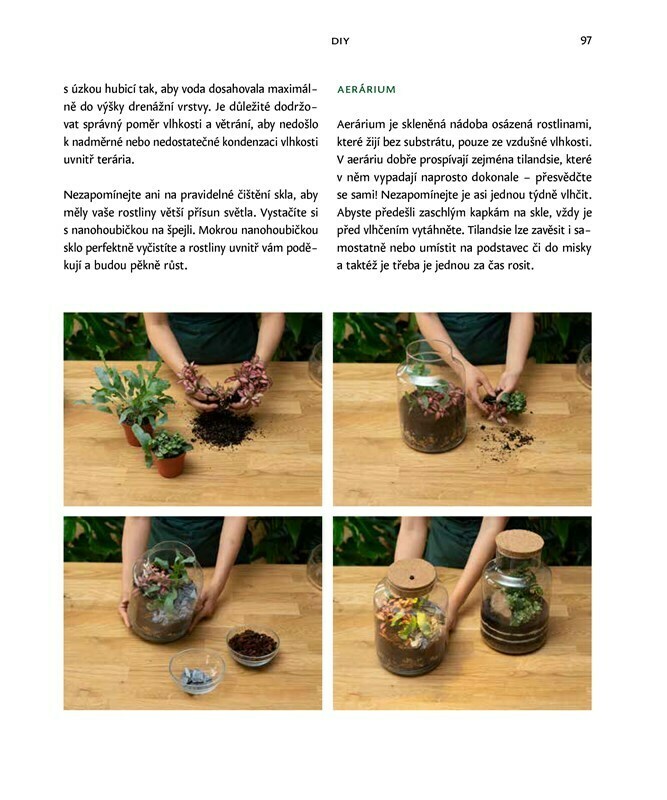 DIY 97

s úzkou hubicí tak, aby voda dosahovala maximálně do výšky drenážní vrstvy. Je důležité dodržovat správný poměr vlhkosti a větrání, aby nedošlo k nadměrné nebo nedostatečné kondenzaci vlhkosti uvnitř terária.

Nezapomínejte ani na pravidelné čištění skla, aby měly vaše rostliny větší přísun světla. Vystačíte si s nanohoubičkou na špejli. Mokrou nanohoubičkou sklo perfektně vyčistíte a rostliny uvnitř vám poděkují a budou pěkně růst.

AERÁRIUM

Aerárium je skleněná nádoba osázená rostlinami, které žijí bez substrátu, pouze ze vzdušné vlhkosti. V aeráriu dobře prospívají zejména tilandsie, které v něm vypadají naprosto dokonale – přesvědčte se sami! Nezapomínejte je asi jednou týdně vlhčit. Abyste předešli zaschlým kapkám na skle, vždy je před vlhčením vytáhněte. Tilandsie lze zavěsit i samostatně nebo umístit na podstavec či do misky a taktéž je třeba je jednou za čas rosit.