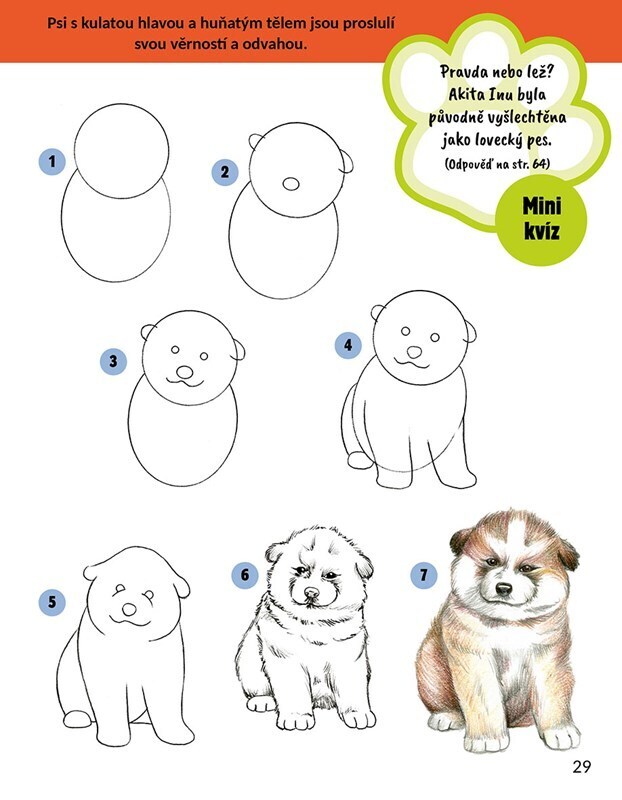 Psi s kulatou hlavou a huňatým tělem jsou proslulí svou věrností a odvahou.

Pravda nebo lež? Akita Inu byla původně vyšlechtěna jako lovecký pes.
(Odpověď na str. 64)

Mini kvíz

1

2

3

4

5

6

7

29