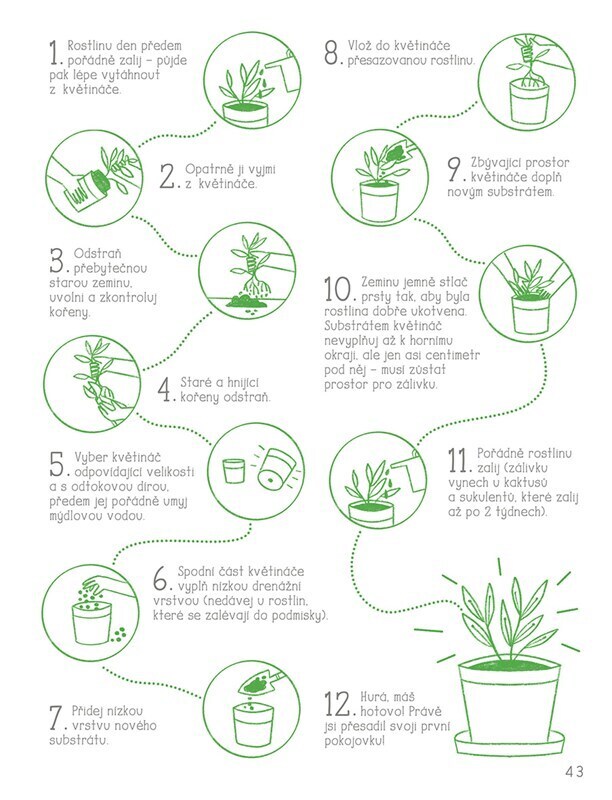 1. Rostlinu den předem pořádně zalij – půjde pak lépe vytáhnout z květináče.

2. Opatrně ji vyjmi z květináče.

3. Odstraň přebytečnou starou zeminu, uvolni a zkontroluj kořeny.

4. Staré a hnijící kořeny odstraň.

5. Vyber květináč odpovídající velikosti a s odtokovou dírou, předem jej pořádně umyj mýdlovou vodou.

6. Spodní část květináče vyplň nízkou drenážní vrstvou (nedávej u rostlin, které se zalévají do podmisky).

7. Přidej nízkou vrstvu nového substrátu.

8. Vlož do květináče přesazovanou rostlinu.

9. Zbývající prostor květináče doplň novým substrátem.

10. Zeminu jemně stlač prsty tak, aby byla rostlina dobře ukotvena. Substrátem květináč nevyplňuj až k hornímu okraji, ale jen asi centimetr pod něj – musí zůstat prostor pro zálivku.

11. Pořádně rostlinu zalij (zálivku vynech u kaktusů a sukulentů, které zalij až po 2 týdnech).

12. Hurá, máš hotovo! Právě jsi přesadil svoji první pokojovku!

43