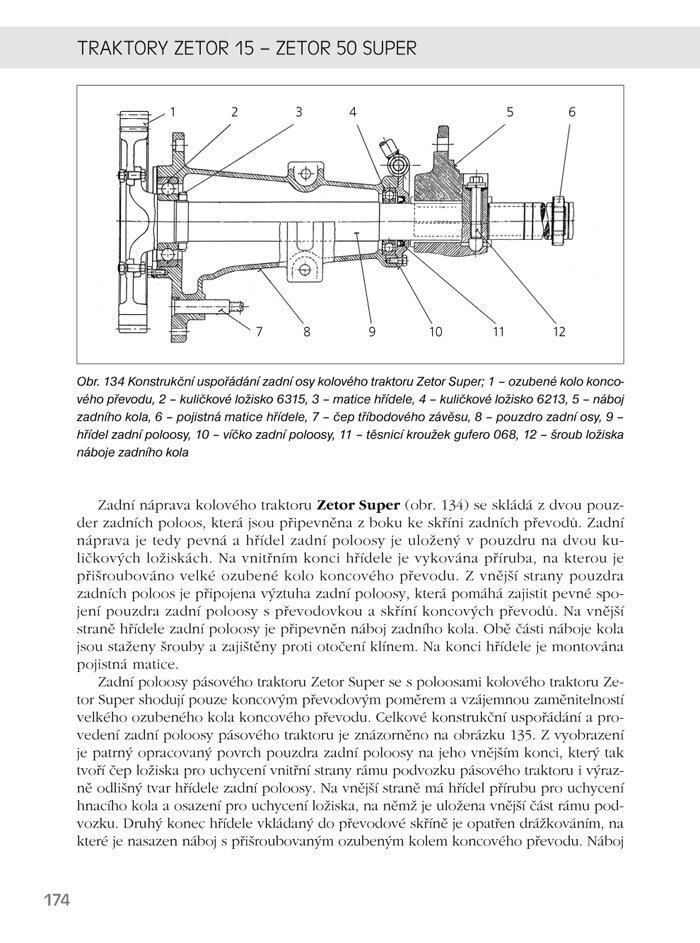 TRAKTORY ZETOR 15 – ZETOR 50 SUPER

1 2 3 4 5 6

7 8 9 10 11 12

Obr. 134 Konstrukční uspořádání zadní osy kolového traktoru Zetor Super; 1 – ozubené kolo koncového převodu, 2 – kuličkové ložisko 6315, 3 – matice hřídele, 4 – kuličkové ložisko 6213, 5 – náboj zadního kola, 6 – pojistná matice hřídele, 7 – čep tříbodového závěsu, 8 – pouzdro zadní osy, 9 – hřídel zadní poloosy, 10 – víčko zadní poloosy, 11 – těsnicí kroužek gufero 068, 12 – šroub ložiska náboje zadního kola

Zadní náprava kolového traktoru **Zetor Super** (obr. 134) se skládá z dvou pouzder zadních poloos, která jsou připevněna z boku ke skříni zadních převodů. Zadní náprava je tedy pevná a hřídel zadní poloosy je uložený v pouzdru na dvou kuličkových ložiskách. Na vnitřním konci hřídele je vykována příruba, na kterou je přišroubováno velké ozubené kolo koncového převodu. Z vnější strany pouzdra zadních poloos je připojena výztuha zadní poloosy, která pomáhá zajistit pevné spojení pouzdra zadní poloosy s převodovkou a skříní koncových převodů. Na vnější straně hřídele zadní poloosy je připevněn náboj zadního kola. Obě části náboje kola jsou staženy šrouby a zajištěny proti otočení klínem. Na konci hřídele je montována pojistná matice.

Zadní poloosy pásového traktoru Zetor Super se s poloosami kolového traktoru Zetor Super shodují pouze koncovým převodovým poměrem a vzájemnou zaměnitelností velkého ozubeného kola koncového převodu. Celkové konstrukční uspořádání a provedení zadní poloosy pásového traktoru je znázorněno na obrázku 135. Z vyobrazení je patrný opracovaný povrch pouzdra zadní poloosy na jeho vnějším konci, který tak tvoří čep ložiska pro uchycení vnitřní strany rámu podvozku pásového traktoru i výrazně odlišný tvar hřídele zadní poloosy. Na vnější straně má hřídel přírubu pro uchycení hnacího kola a osazení pro uchycení ložiska, na němž je uložena vnější část rámu podvozku. Druhý konec hřídele vkládaný do převodové skříně je opatřen drážkováním, na které je nasazen náboj s přišroubovaným ozubeným kolem koncového převodu. Náboj

174