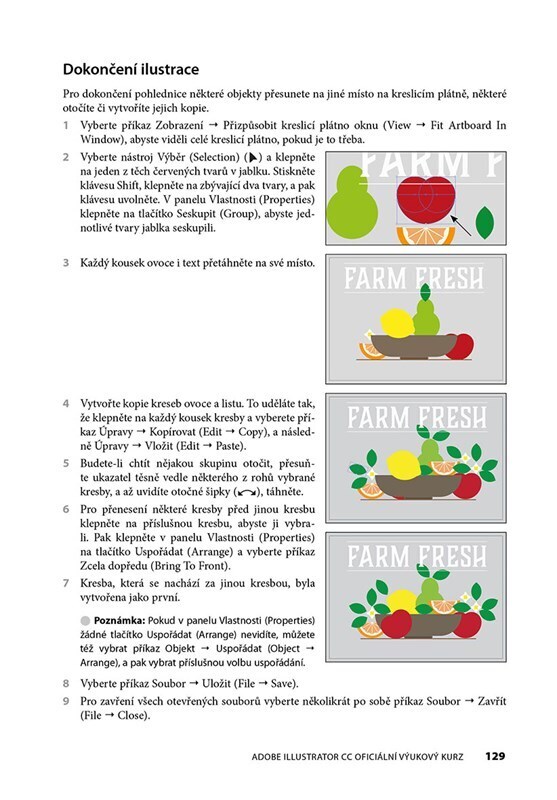 Dokončení ilustrace

Pro dokončení pohlednice některé objekty přesunete na jiné místo na kreslicím plátně, některé otočíte či vytvoříte jejich kopie.

1 Vyberte příkaz Zobrazení → Přizpůsobit kreslicí plátno oknu (View → Fit Artboard In Window), abyste viděli celé kreslicí plátno, pokud je to třeba.

2 Vyberte nástroj Výběr (Selection) (▶) a klepněte na jeden z těch červených tvarů v jablku. Stiskněte klávesu Shift, klepněte na zbývající dva tvary, a pak klávesu uvolněte. V panelu Vlastnosti (Properties) klepněte na tlačítko Seskupit (Group), abyste jednotlivé tvary jablka seskupili.

FARM F

3 Každý kousek ovoce i text přetáhněte na své místo.

FARM FRESH

4 Vytvořte kopie kreseb ovoce a listu. To uděláte tak, že klepněte na každý kousek kresby a vyberete příkaz Úpravy → Kopírovat (Edit → Copy), a následně Úpravy → Vložit (Edit → Paste).

5 Budete-li chtít nějakou skupinu otočit, přesuňte ukazatel těsně vedle některého z rohů vybrané kresby, a až uvidíte otočné šipky (↶), táhněte.

6 Pro přenesení některé kresby před jinou kresbu klepněte na příslušnou kresbu, abyste ji vybrali. Pak klepněte v panelu Vlastnosti (Properties) na tlačítko Uspořádat (Arrange) a vyberte příkaz Zcela dopředu (Bring To Front).

7 Kresba, která se nachází za jinou kresbou, byla vytvořena jako první.

Poznámka: Pokud v panelu Vlastnosti (Properties) žádné tlačítko Uspořádat (Arrange) nevidíte, můžete též vybrat příkaz Objekt → Uspořádat (Object → Arrange), a pak vybrat příslušnou volbu uspořádání.

FARM FRESH

FARM FRESH

8 Vyberte příkaz Soubor → Uložit (File → Save).

9 Pro zavření všech otevřených souborů vyberte několikrát po sobě příkaz Soubor → Zavřít (File → Close).

ADOBE ILLUSTRATOR CC OFICIÁLNÍ VÝUKOVÝ KURZ 129